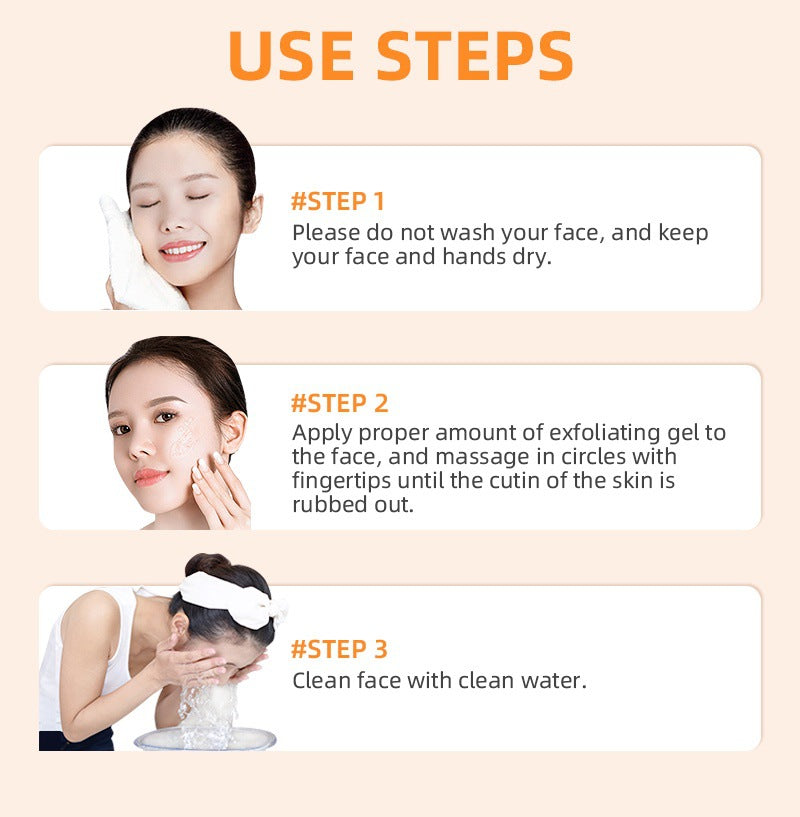 USE STEPS

#STEP 1
Please do not wash your face, and keep your face and hands dry.

#STEP 2
Apply proper amount of exfoliating gel to the face, and massage in circles with fingertips until the cutin of the skin is rubbed out.

#STEP 3
Clean face with clean water.