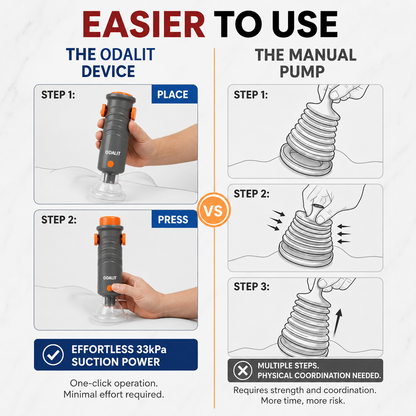 EASIER TO USE

THE ODALIT DEVICE

STEP 1: PLACE

ODALIT

STEP 2: PRESS

ODALIT

EFFORTLESS 33kPa SUCTION POWER

One-click operation. Minimal effort required.

VS

THE MANUAL PUMP

STEP 1:

STEP 2:

STEP 3:

MULTIPLE STEPS. PHYSICAL COORDINATION NEEDED.

Requires strength and coordination. More time, more risk.