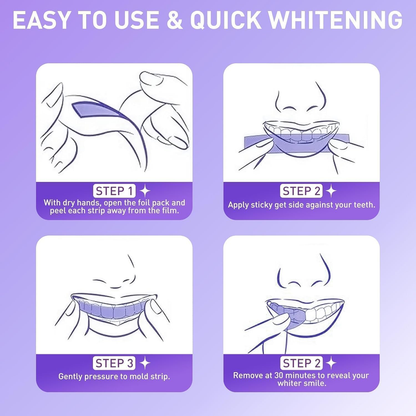 EASY TO USE & QUICK WHITENING

STEP 1
With dry hands, open the foil pack and peel each strip away from the film.

STEP 2
Apply sticky get side against your teeth.

STEP 3
Gently pressure to mold strip.

STEP 2
Remove at 30 minutes to reveal your whiter smile.